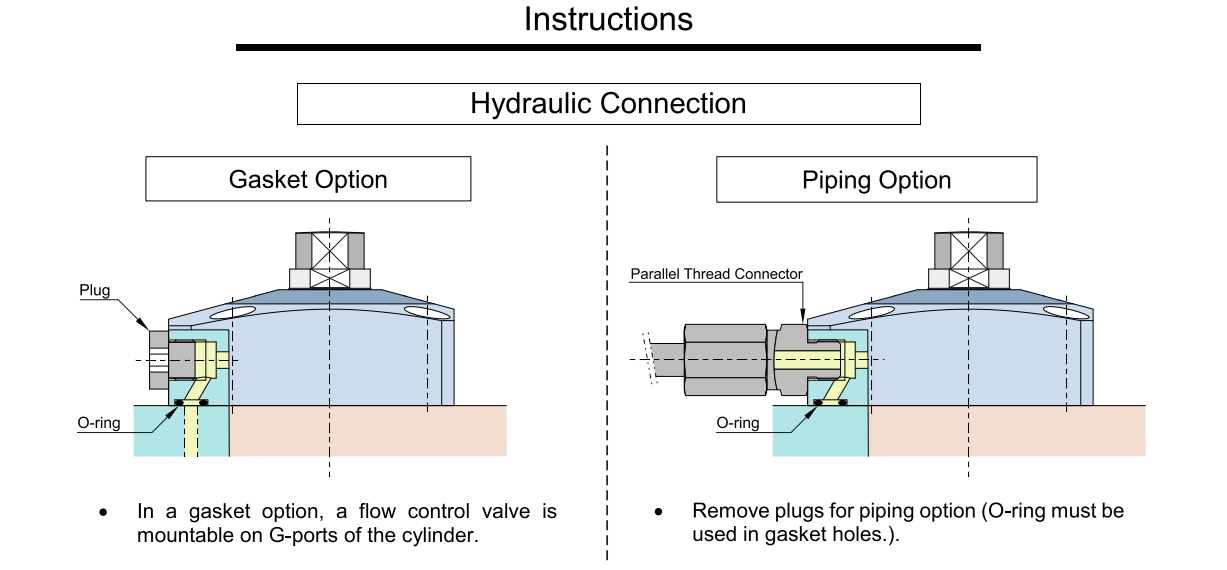 Instructions

Hydraulic Connection

Gasket Option

Plug

O-ring

• In a gasket option, a flow control valve is mountable on G-ports of the cylinder.

Piping Option

Parallel Thread Connector

O-ring

• Remove plugs for piping option (O-ring must be used in gasket holes.).