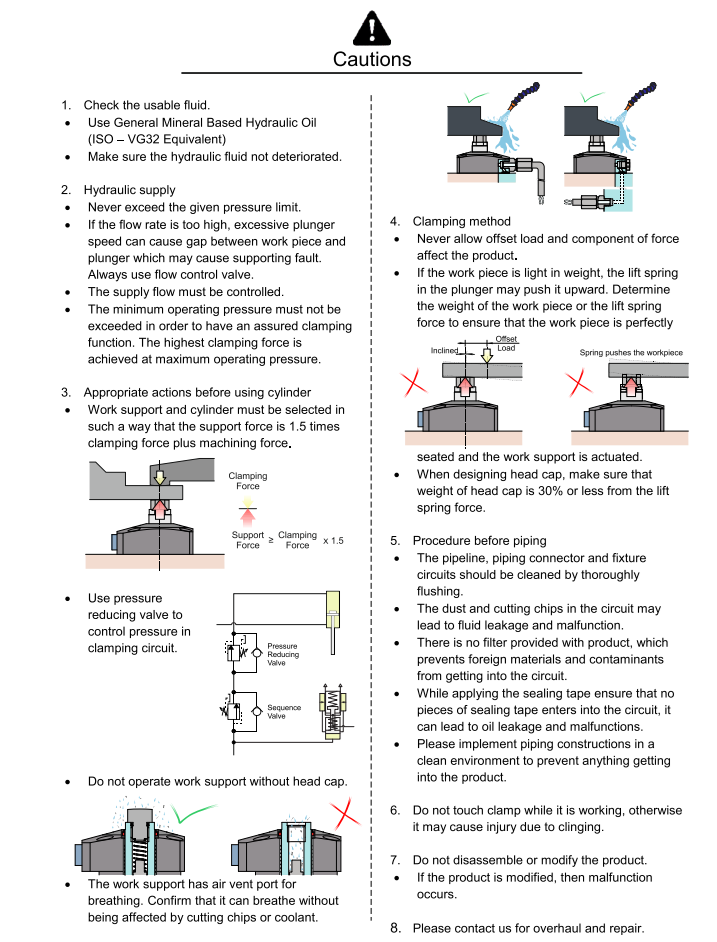 Cautions

1. Check the usable fluid.
• Use General Mineral Based Hydraulic Oil (ISO – VG32 Equivalent)
• Make sure the hydraulic fluid not deteriorated.

2. Hydraulic supply
• Never exceed the given pressure limit.
• If the flow rate is too high, excessive plunger speed can cause gap between work piece and plunger which may cause supporting fault. Always use flow control valve.
• The supply flow must be controlled.
• The minimum operating pressure must not be exceeded in order to have an assured clamping function. The highest clamping force is achieved at maximum operating pressure.

3. Appropriate actions before using cylinder
• Work support and cylinder must be selected in such a way that the support force is 1.5 times clamping force plus machining force.

Clamping Force

Support Force ≥ Clamping Force x 1.5

• Use pressure reducing valve to control pressure in clamping circuit.

Pressure Reducing Valve

Sequence Valve

• Do not operate work support without head cap.

• The work support has air vent port for breathing. Confirm that it can breathe without being affected by cutting chips or coolant.

4. Clamping method
• Never allow offset load and component of force affect the product.
• If the work piece is light in weight, the lift spring in the plunger may push it upward. Determine the weight of the work piece or the lift spring force to ensure that the work piece is perfectly

Inclined

Offset Load

Spring pushes the workpiece

seated and the work support is actuated.
• When designing head cap, make sure that weight of head cap is 30% or less from the lift spring force.

5. Procedure before piping
• The pipeline, piping connector and fixture circuits should be cleaned by thoroughly flushing.
• The dust and cutting chips in the circuit may lead to fluid leakage and malfunction.
• There is no filter provided with product, which prevents foreign materials and contaminants from getting into the circuit.
• While applying the sealing tape ensure that no pieces of sealing tape enters into the circuit, it can lead to oil leakage and malfunctions.
• Please implement piping constructions in a clean environment to prevent anything getting into the product.

6. Do not touch clamp while it is working, otherwise it may cause injury due to clinging.

7. Do not disassemble or modify the product.
• If the product is modified, then malfunction occurs.

8. Please contact us for overhaul and repair.